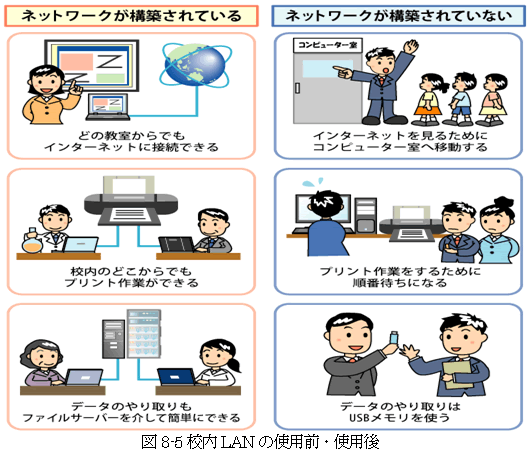 ネットワークが構築されている

どの教室からでも
インターネットに接続できる

校内のどこからでも
プリント作業ができる

データのやり取りも
ファイルサーバーを介して簡単にできる

ネットワークが構築されていない

コンピューター室

インターネットを見るために
コンピューター室へ移動する

プリント作業をするために
順番待ちになる

データのやり取りは
USBメモリを使う

図 8-5 校内 LAN の使用前・使用後